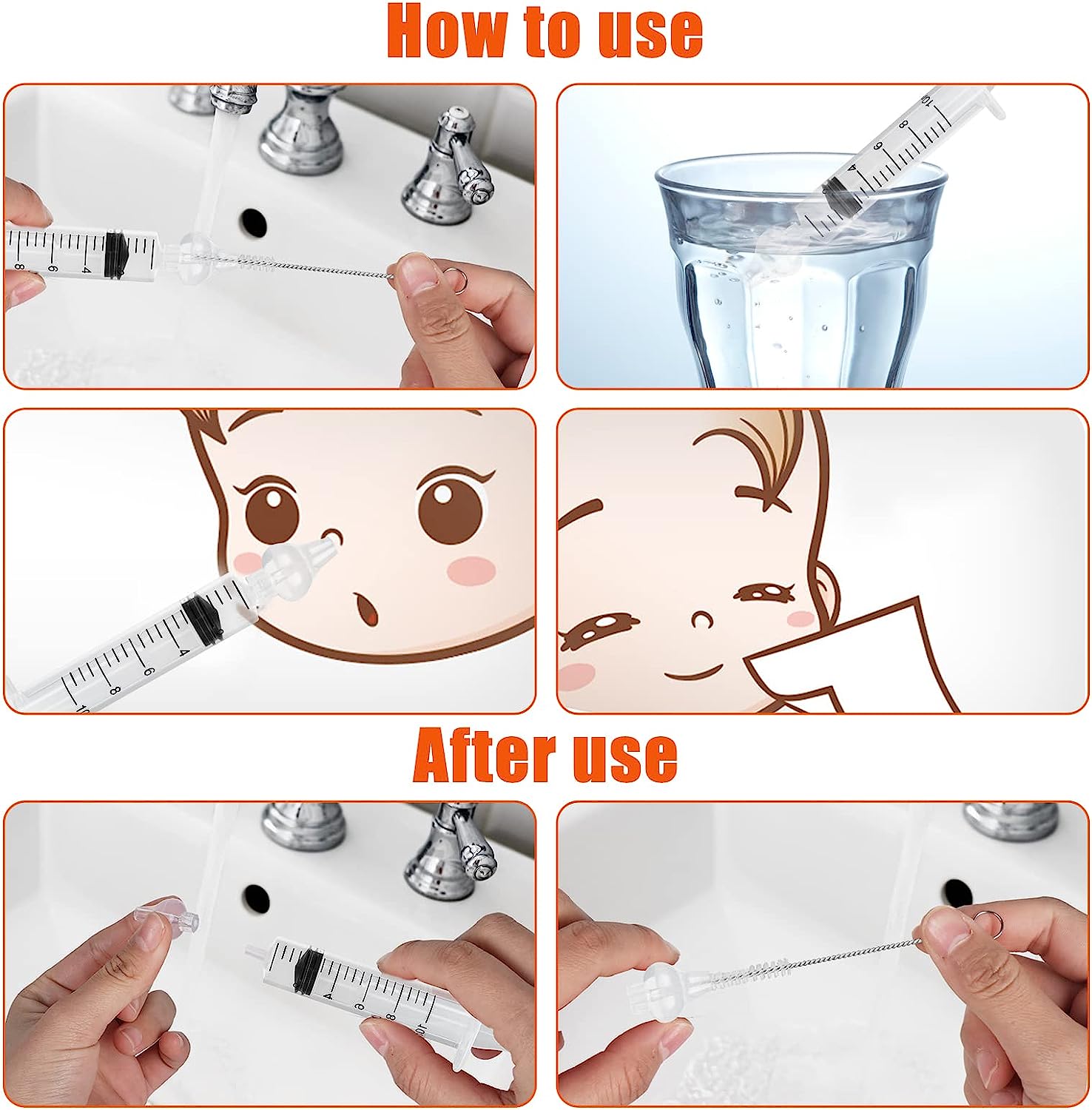 How to use

After use